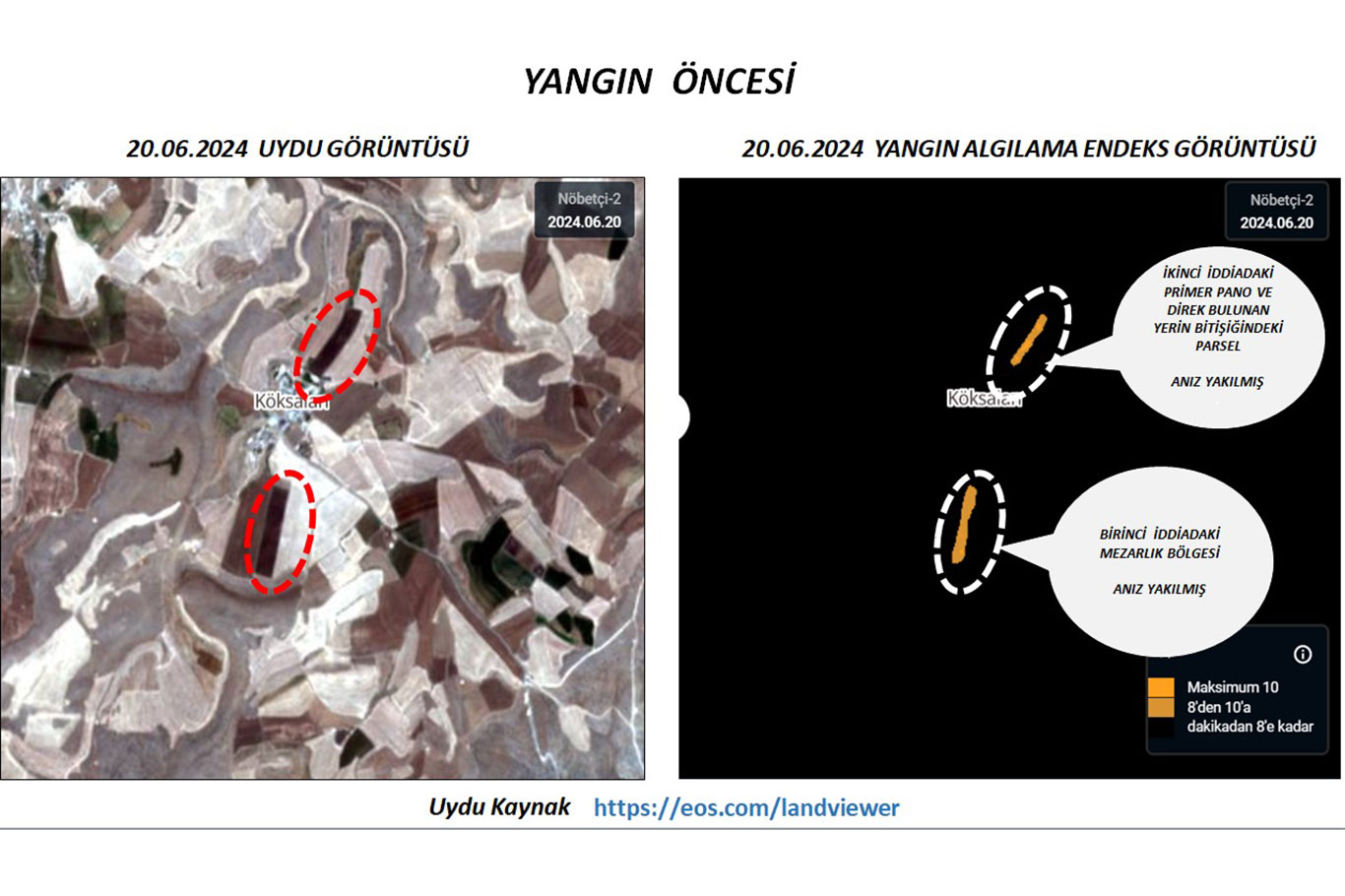 YANGIN ÖNCESİ

20.06.2024 UYDU GÖRÜNTÜSÜ

Nöbetçi-2
2024.06.20

Köksalan

20.06.2024 YANGIN ALGILAMA ENDEKS GÖRÜNTÜSÜ

Nöbetçi-2
2024.06.20

İKİNCİ İDDİADAKİ PRİMER PANO VE DİREK BULUNAN YERİN BİTİŞİĞİNDEKİ PARSEL

ANIZ YAKILMIŞ

Köksalan

BİRİNCİ İDDİADAKİ MEZARLIK BÖLGESİ

ANIZ YAKILMIŞ

Maksimum 10
8'den 10'a
dakikadan 8'e kadar

Uydu Kaynak https://eos.com/landviewer